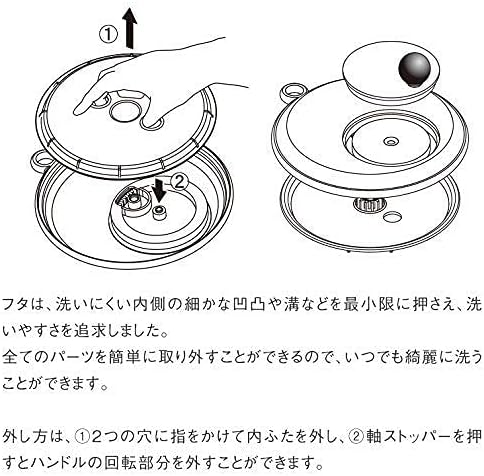 ①

②

フタは、洗いにくい内側の細かな凹凸や溝などを最小限に押さえ、洗いやすさを追求しました。
全てのパーツを簡単に取り外すことができるので、いつでも綺麗に洗うことができます。

外し方は、①2つの穴に指をかけて内ふたを外し、②軸ストッパーを押すとハンドルの回転部分を外すことができます。