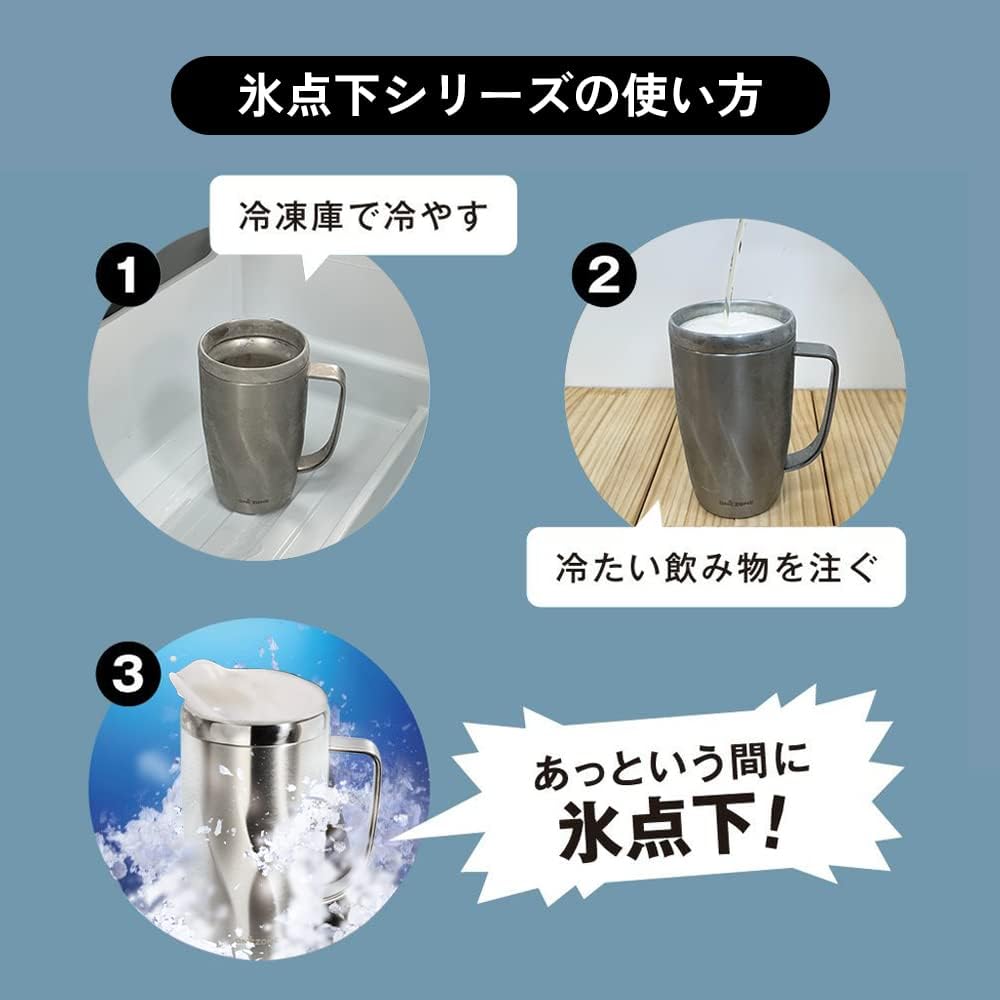 氷点下シリーズの使い方

1
冷凍庫で冷やす

2
冷たい飲み物を注ぐ

3
あっという間に
氷点下！