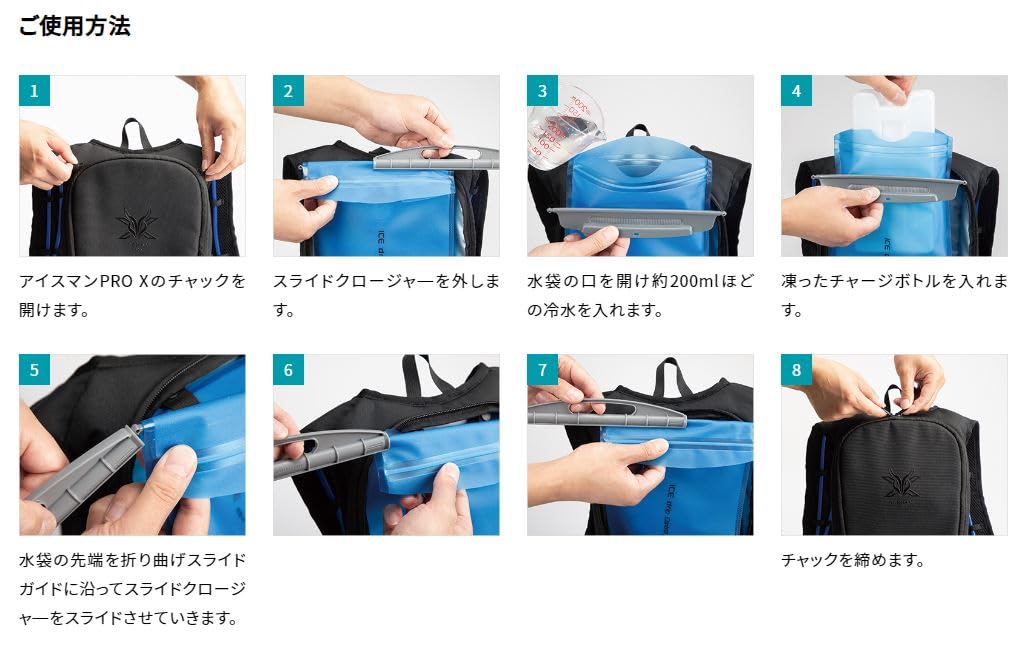 ご使用方法

1

アイスマンPRO Xのチャックを開けます。

2

スライドクロージャーを外します。

3

水袋の口を開け約200mlほどの冷水を入れます。

4

凍ったチャージボトルを入れます。

5

水袋の先端を折り曲げスライドガイドに沿ってスライドクロージャーをスライドさせていきます。

6

7

8

チャックを締めます。